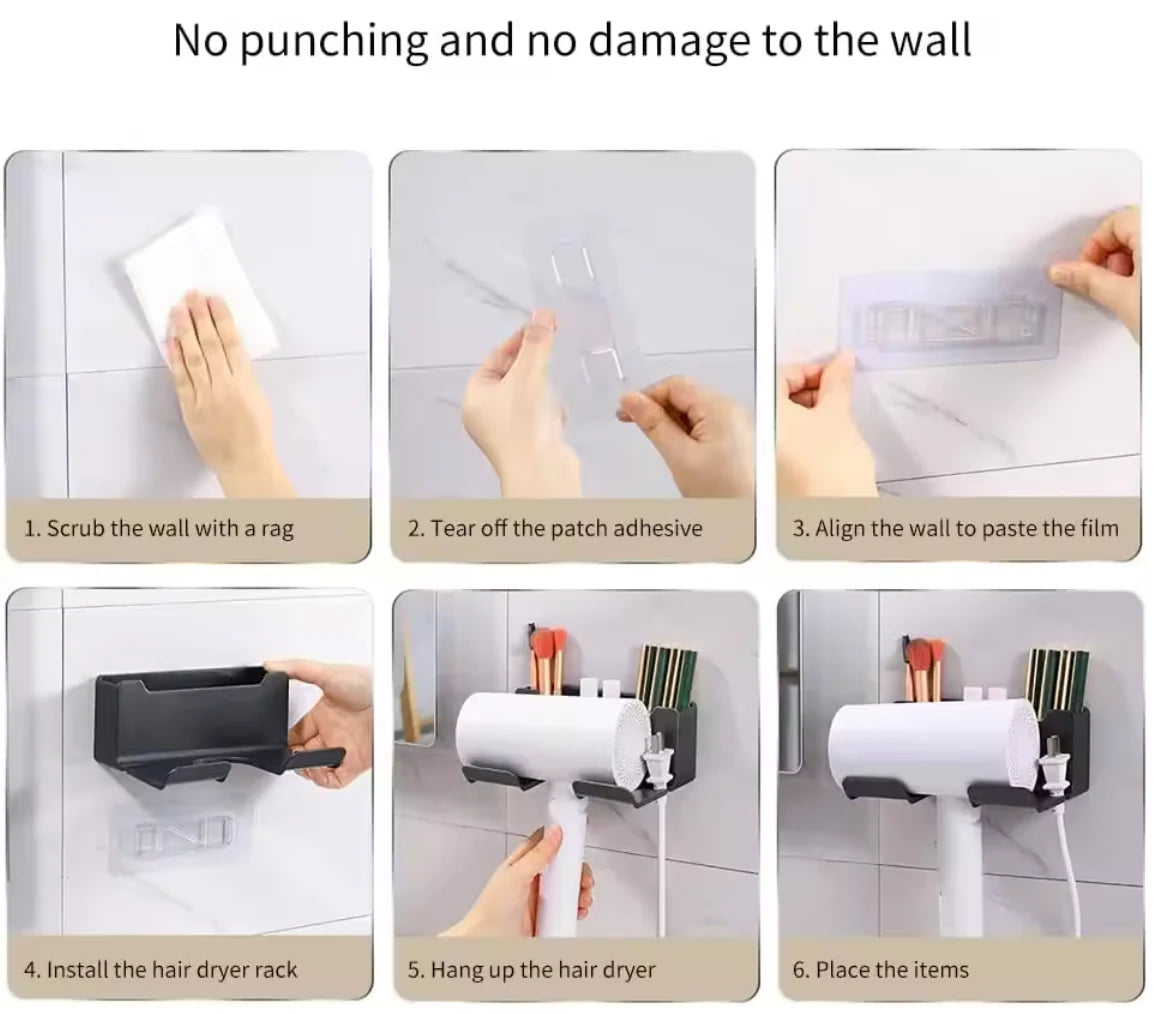 No punching and no damage to the wall

1. Scrub the wall with a rag

2. Tear off the patch adhesive

3. Align the wall to paste the film

4. Install the hair dryer rack

5. Hang up the hair dryer

6. Place the items